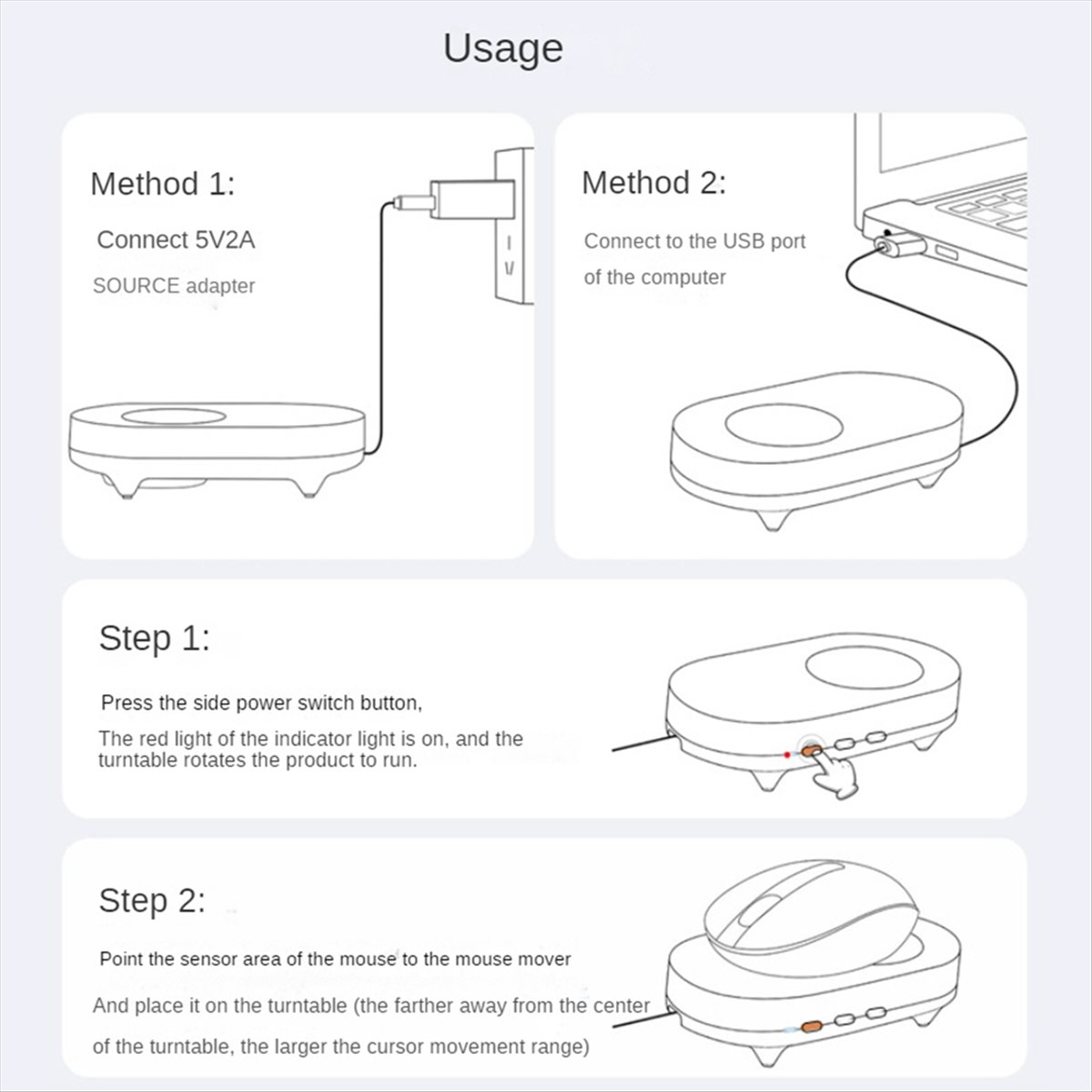 Usage

Method 1:

Connect 5V2A

SOURCE adapter

Method 2:

Connect to the USB port

of the computer

Step 1:

Press the side power switch button,

The red light of the indicator light is on, and the turntable rotates the product to run.

Step 2:

Point the sensor area of the mouse to the mouse mover

And place it on the turntable (the farther away from the center

of the turntable, the larger the cursor movement range)